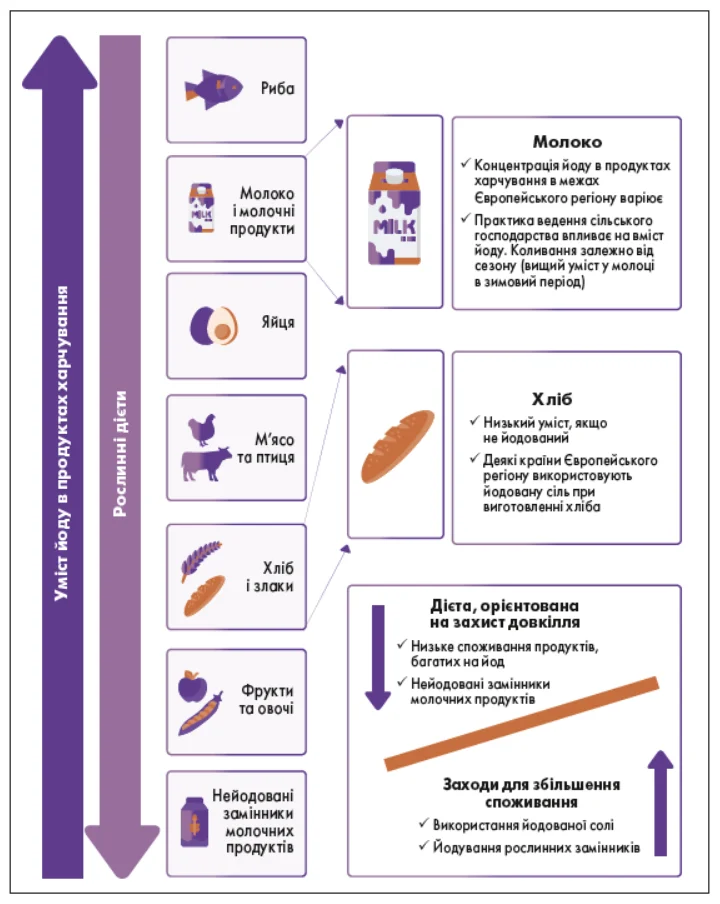 Уміст йоду в продуктах харчування

Рослинні дієти

Риба

MILK

Молоко і молочні продукти

Яйця

М'ясо та птиця

Хліб і злаки

Фрукти та овочі

Нейодовані замінники молочних продуктів

MILK

Молоко
✓ Концентрація йоду в продуктах харчування в межах Європейського регіону варіює
✓ Практика ведення сільського господарства впливає на вміст йоду. Коливання залежно від сезону (вищий уміст у молоці в зимовий період)

Хліб
✓ Низький уміст, якщо не йодований
✓ Деякі країни Європейського регіону використовують йодовану сіль при виготовленні хліба

Дієта, орієнтована на захист довкілля
✓ Низьке споживання продуктів, багатих на йод
✓ Нейодовані замінники молочних продуктів

Заходи для збільшення споживання
✓ Використання йодованої солі
✓ Йодування рослинних замінників