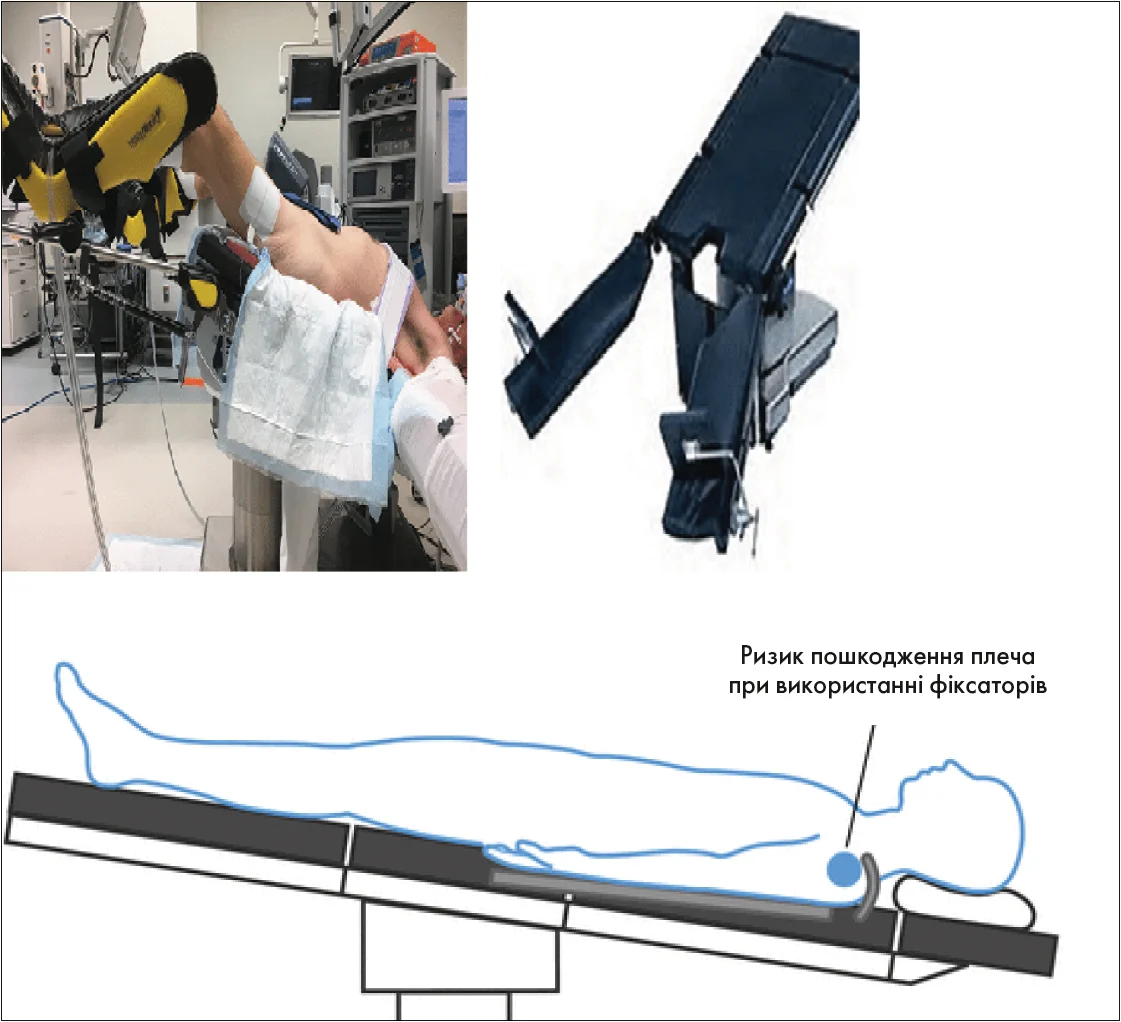 Ризик пошкодження плеча при використанні фіксаторів